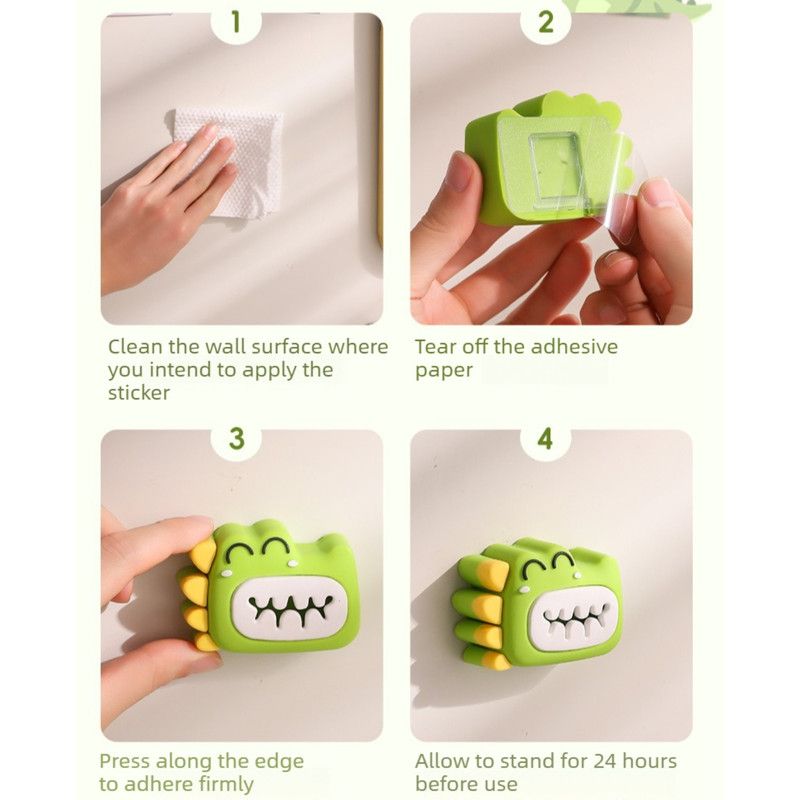 1

Clean the wall surface where you intend to apply the sticker

2

Tear off the adhesive paper

3

Press along the edge to adhere firmly

4

Allow to stand for 24 hours before use