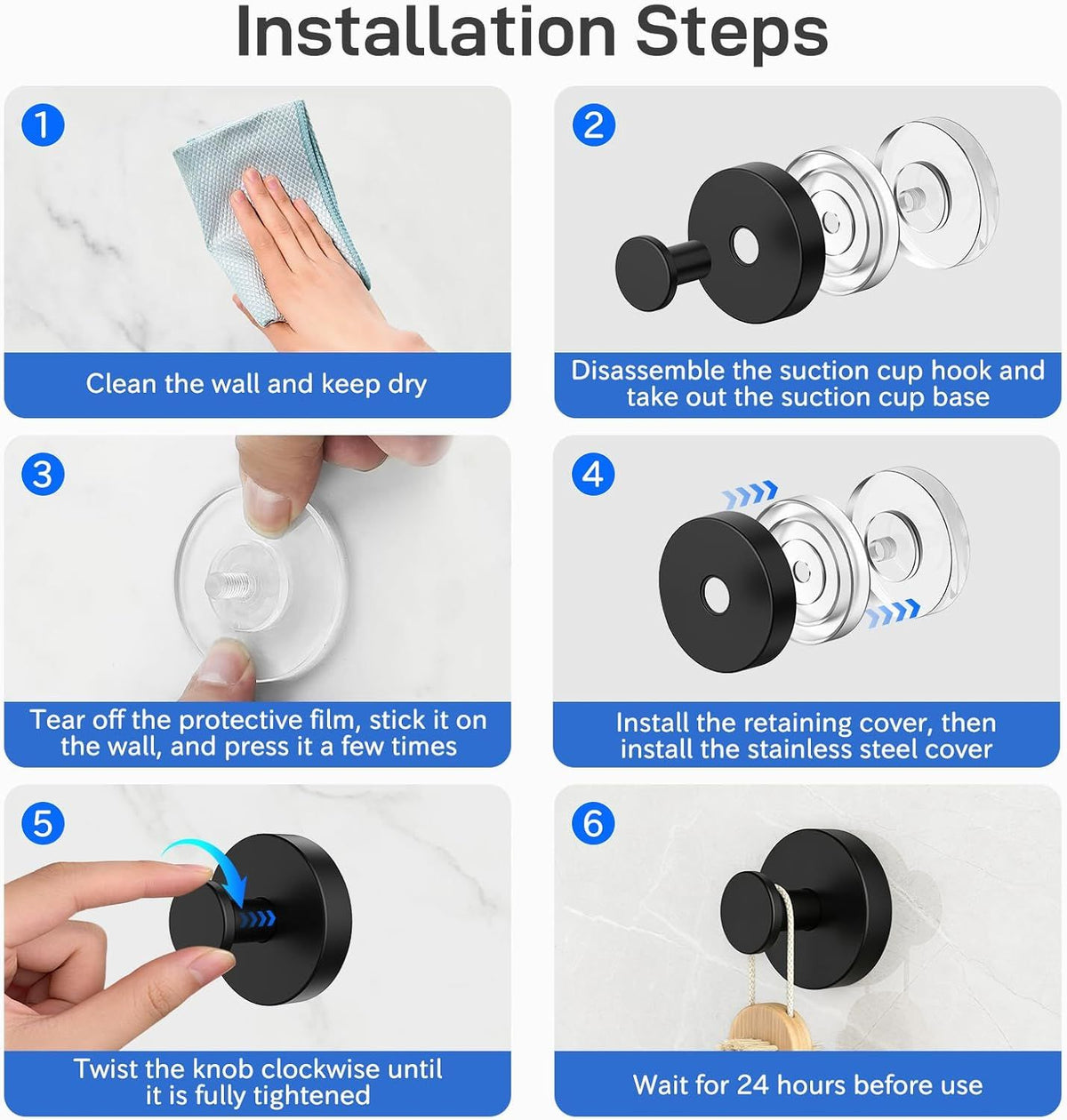 Installation Steps

1
Clean the wall and keep dry

2
Disassemble the suction cup hook and take out the suction cup base

3
Tear off the protective film, stick it on the wall, and press it a few times

4
Install the retaining cover, then install the stainless steel cover

5
Twist the knob clockwise until it is fully tightened

6
Wait for 24 hours before use