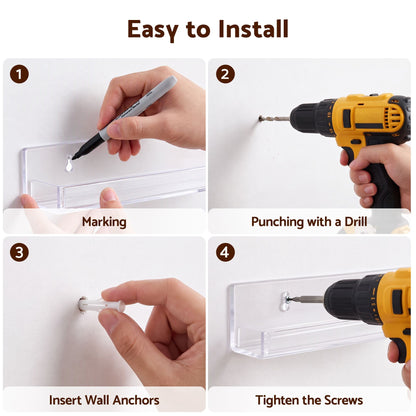 Easy to Install

1

Marking

2

Punching with a Drill

3

Insert Wall Anchors

4

Tighten the Screws